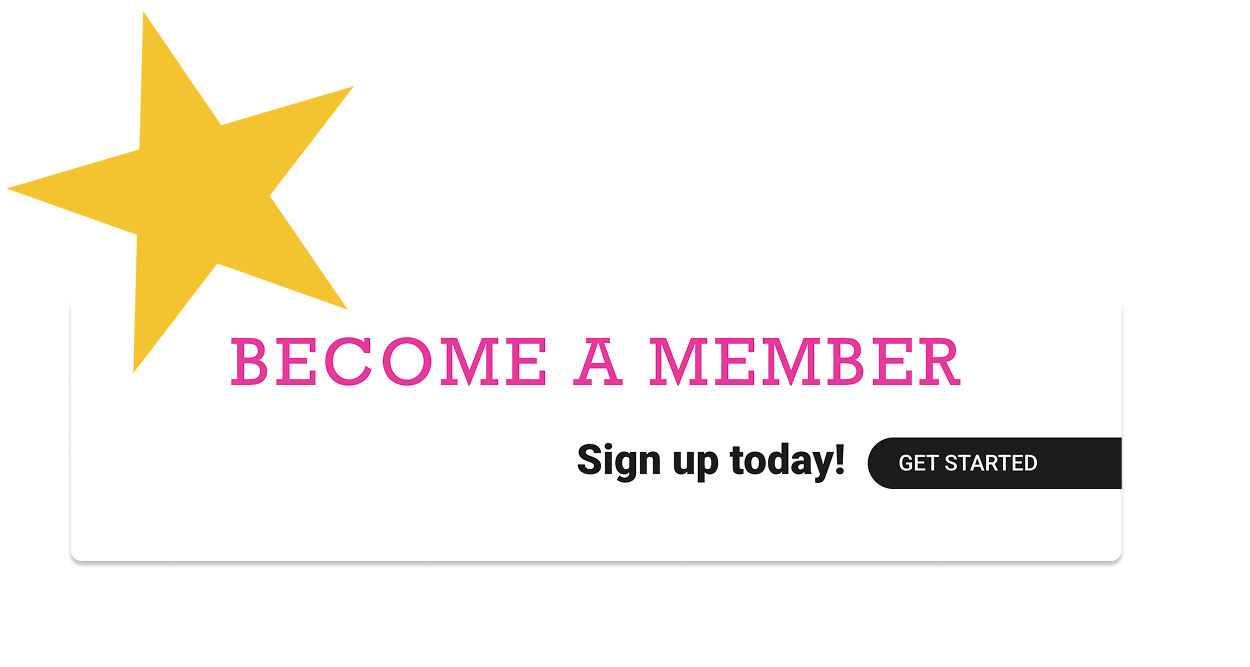 BECOME A MEMBER

Sign up today!

GET STARTED